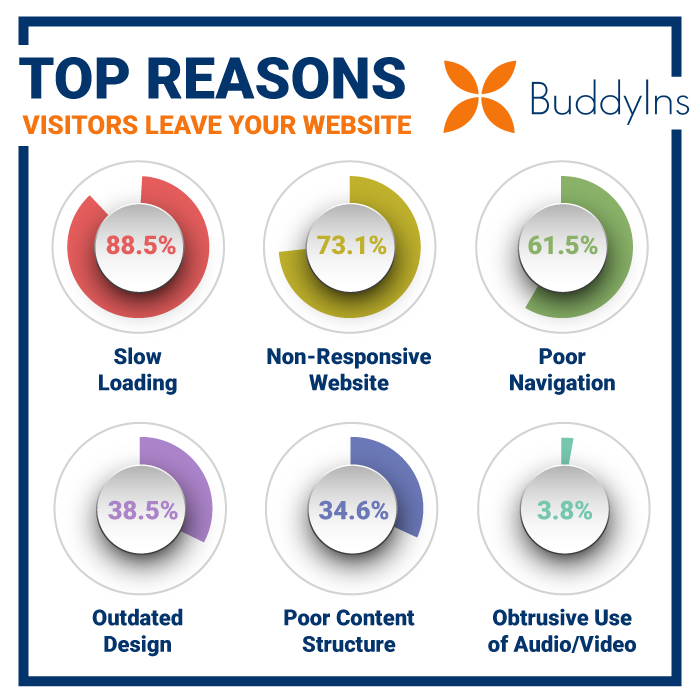 TOP REASONS
VISITORS LEAVE YOUR WEBSITE

BuddyIns

88.5%
Slow Loading

73.1%
Non-Responsive Website

61.5%
Poor Navigation

38.5%
Outdated Design

34.6%
Poor Content Structure

3.8%
Obtrusive Use of Audio/Video